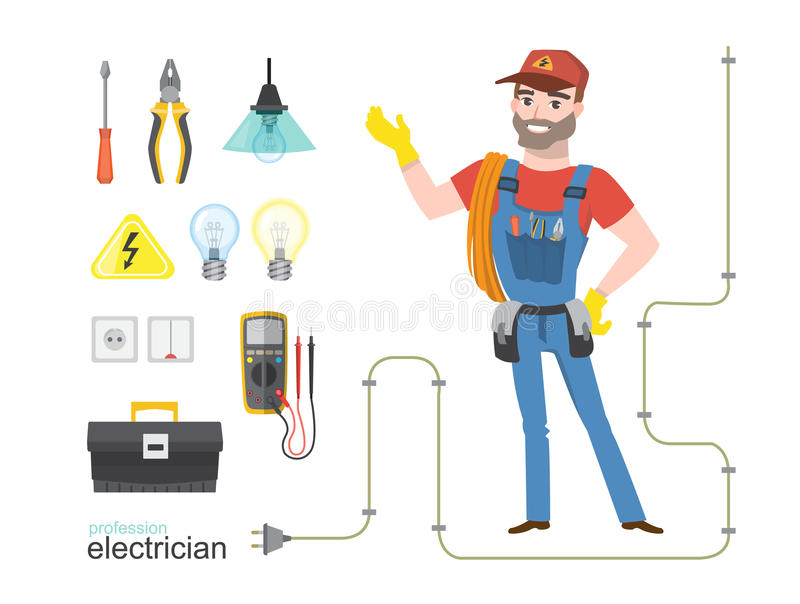 dreamstime

profession
electrician